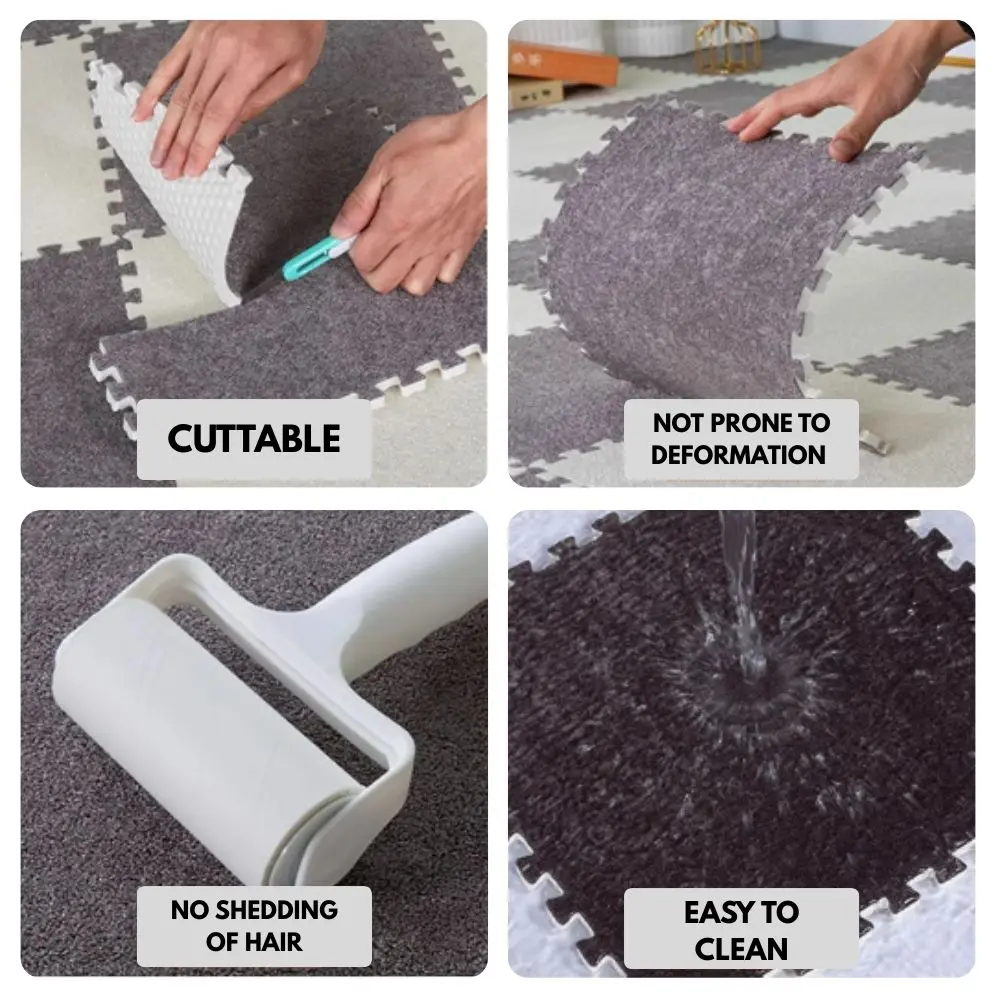 CUTTABLE

NOT PRONE TO DEFORMATION

NO SHEDDING OF HAIR

EASY TO CLEAN